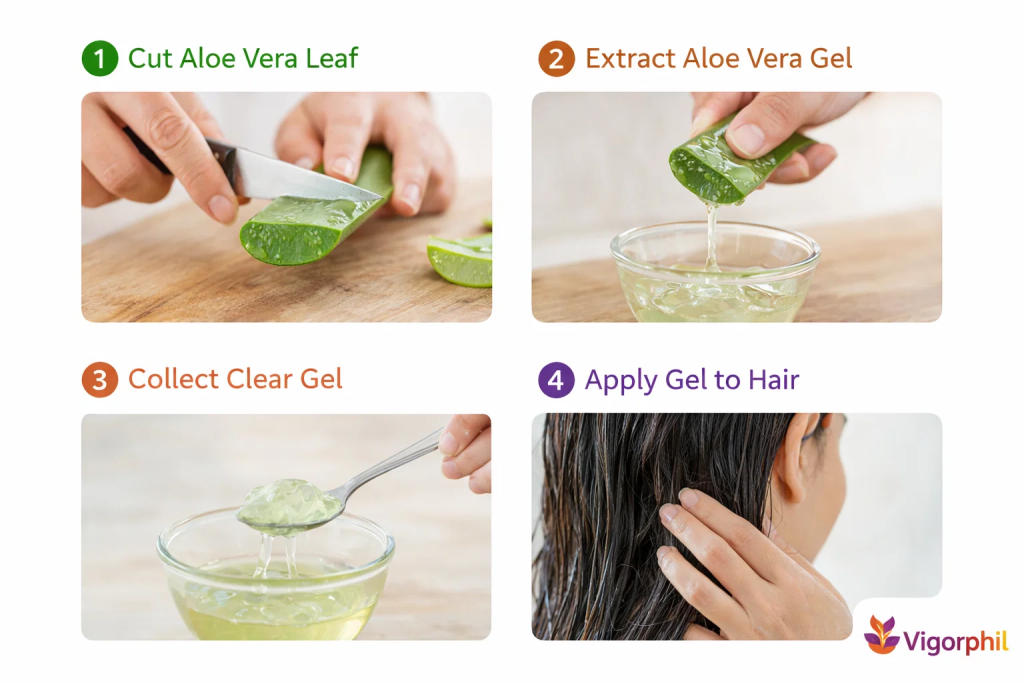 1 Cut Aloe Vera Leaf

2 Extract Aloe Vera Gel

3 Collect Clear Gel

4 Apply Gel to Hair

Vigorphil